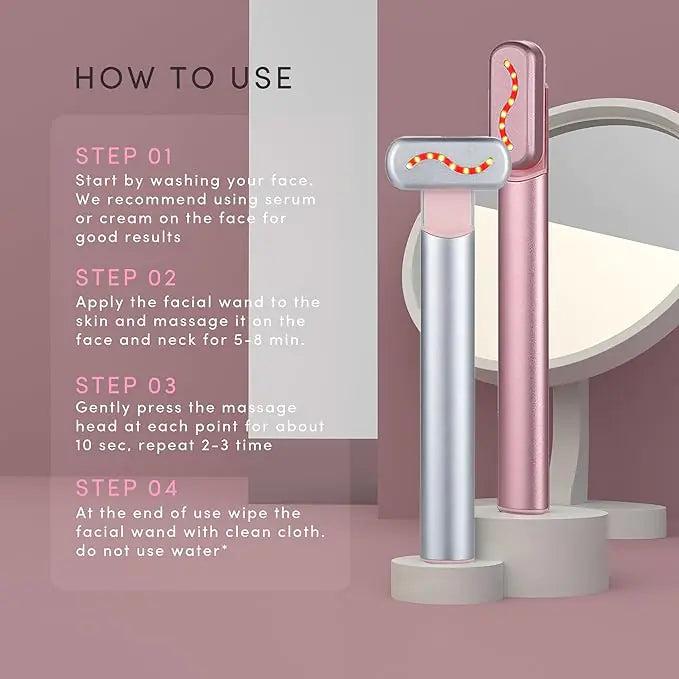 HOW TO USE

STEP 01
Start by washing your face. We recommend using serum or cream on the face for good results

STEP 02
Apply the facial wand to the skin and massage it on the face and neck for 5-8 min.

STEP 03
Gently press the massage head at each point for about 10 sec, repeat 2-3 time

STEP 04
At the end of use wipe the facial wand with clean cloth. do not use water*